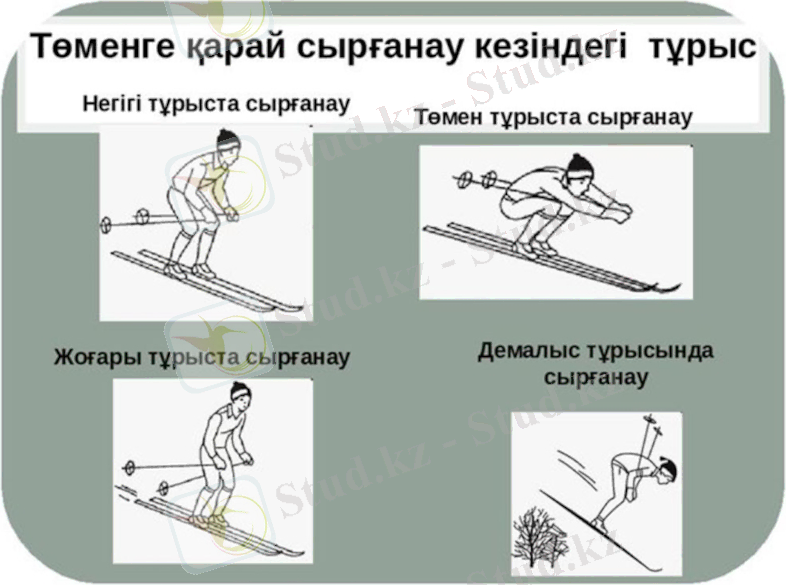 Төменге қарай сырғанау кезіндегі тұрыс

Негігі тұрыста сырғанау

Төмен тұрыста сырғанау

Жоғары тұрыста сырғанау

Демалыс тұрысында сырғанау

Stud.kz - Stud.kz